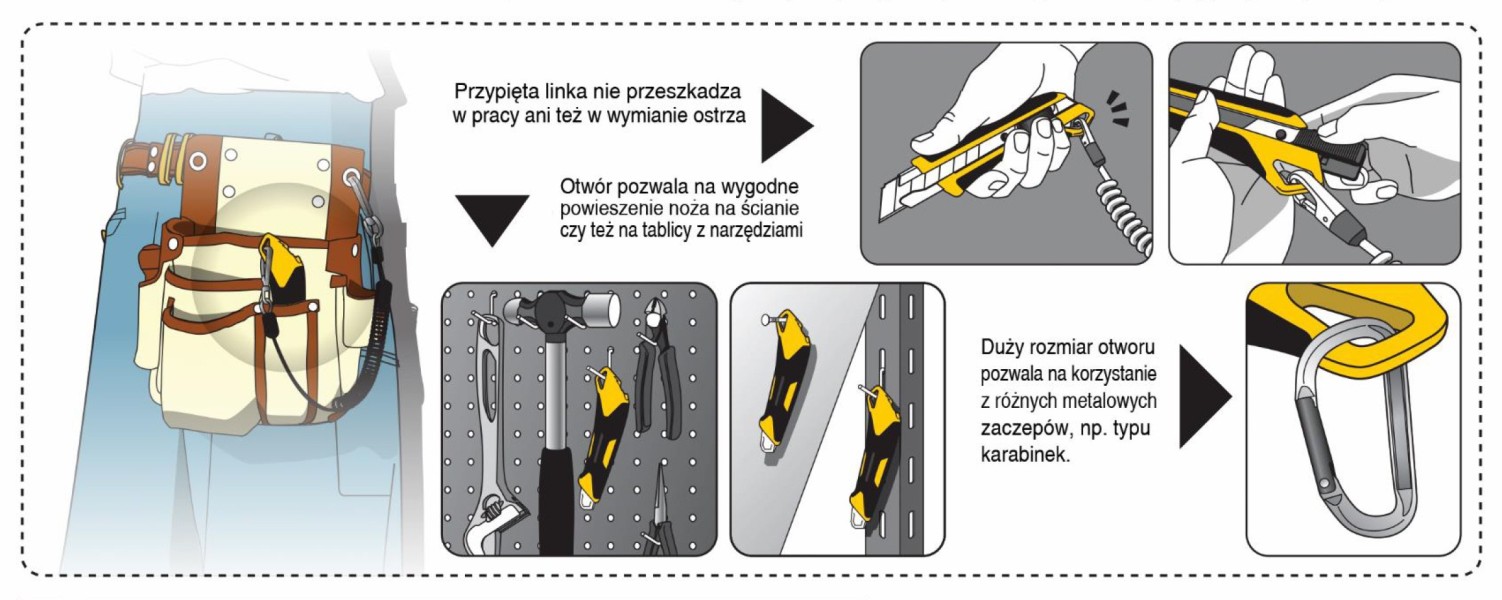 Przypięta linka nie przeszkadza w pracy ani też w wymianie ostrza

Otwór pozwala na wygodne powieszenie noża na ścianie czy też na tablicy z narzędziami

Duży rozmiar otworu pozwala na korzystanie z różnych metalowych zaczepów, np. typu karabinek.