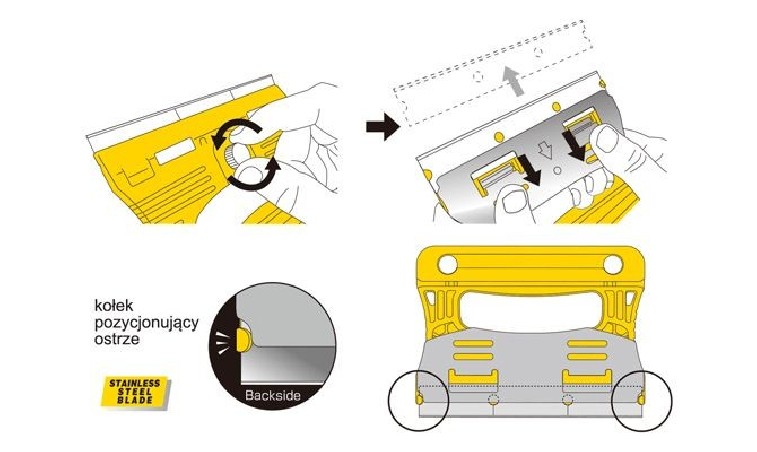 kołek pozycjonujący ostrze

STAINLESS STEEL BLADE

Backside